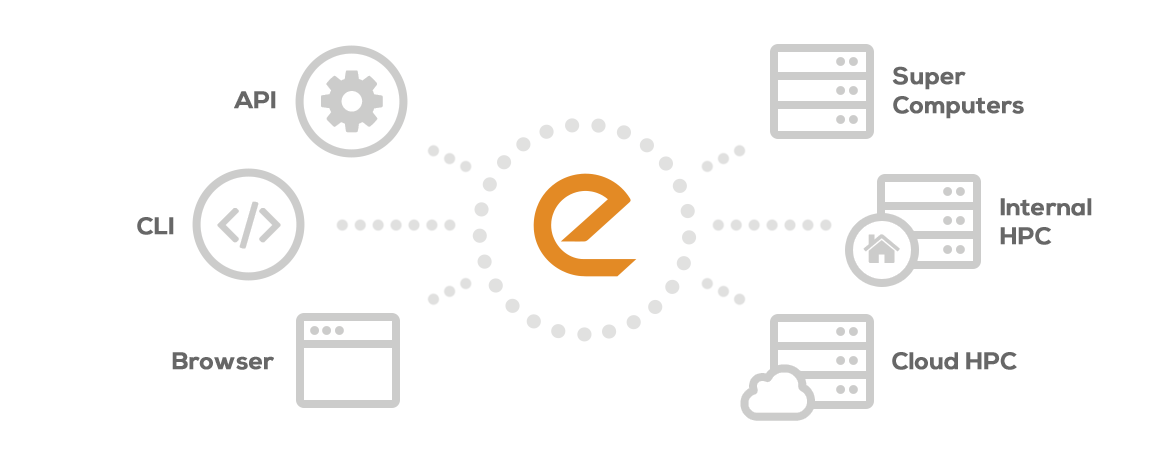 API

CLI

Browser

Super Computers

Internal HPC

Cloud HPC